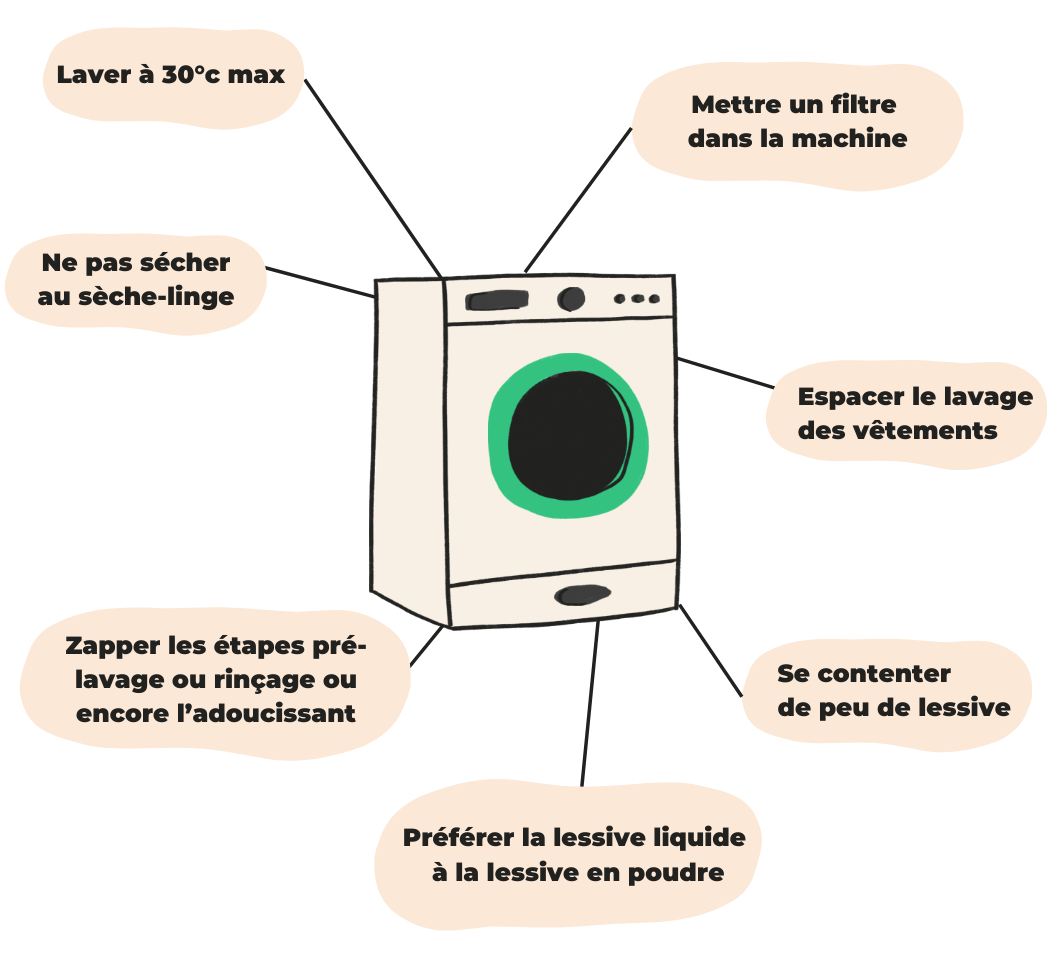 Laver à 30°c max

Mettre un filtre dans la machine

Ne pas sécher au sèche-linge

Espacer le lavage des vêtements

Zapper les étapes pré-lavage ou rinçage ou encore l'adoucissant

Se contenter de peu de lessive

Préférer la lessive liquide à la lessive en poudre